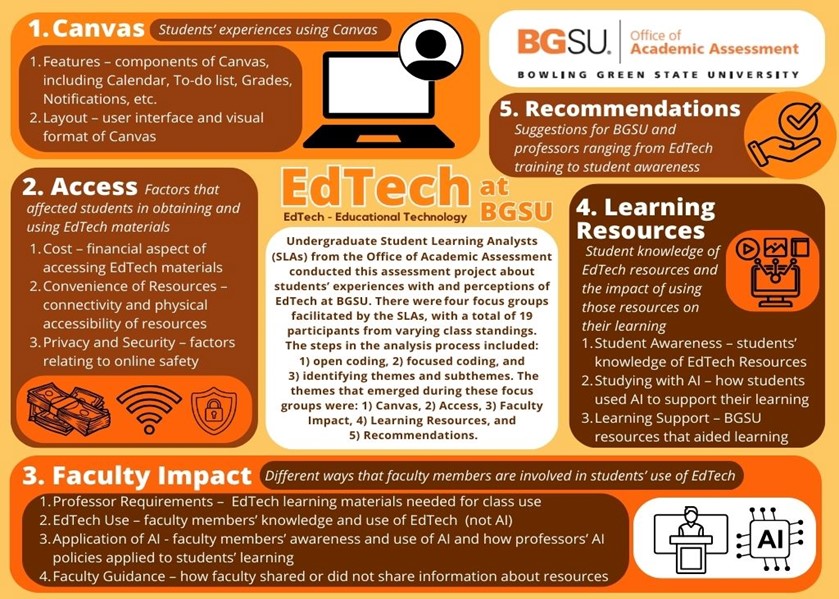 1. Canvas Students' experiences using Canvas

1. Features – components of Canvas, including Calendar, To-do list, Grades, Notifications, etc.
2. Layout – user interface and visual format of Canvas

BGSU. Office of Academic Assessment
BOWLING GREEN STATE UNIVERSITY

5. Recommendations
Suggestions for BGSU and professors ranging from EdTech training to student awareness

2. Access Factors that affected students in obtaining and using EdTech materials
1. Cost – financial aspect of accessing EdTech materials
2. Convenience of Resources – connectivity and physical accessibility of resources
3. Privacy and Security – factors relating to online safety

EdTech at BGSU
EdTech - Educational Technology

Undergraduate Student Learning Analysts (SLAs) from the Office of Academic Assessment conducted this assessment project about students' experiences with and perceptions of EdTech at BGSU. There were four focus groups facilitated by the SLAs, with a total of 19 participants from varying class standings. The steps in the analysis process included: 1) open coding, 2) focused coding, and 3) identifying themes and subthemes. The themes that emerged during these focus groups were: 1) Canvas, 2) Access, 3) Faculty Impact, 4) Learning Resources, and 5) Recommendations.

4. Learning Resources
Student knowledge of EdTech resources and the impact of using those resources on their learning
1. Student Awareness – students' knowledge of EdTech Resources
2. Studying with AI – how students used AI to support their learning
3. Learning Support – BGSU resources that aided learning

3. Faculty Impact Different ways that faculty members are involved in students' use of EdTech
1. Professor Requirements – EdTech learning materials needed for class use
2. EdTech Use – faculty members' knowledge and use of EdTech (not AI)
3. Application of AI - faculty members' awareness and use of AI and how professors' AI policies applied to students' learning
4. Faculty Guidance – how faculty shared or did not share information about resources

AI