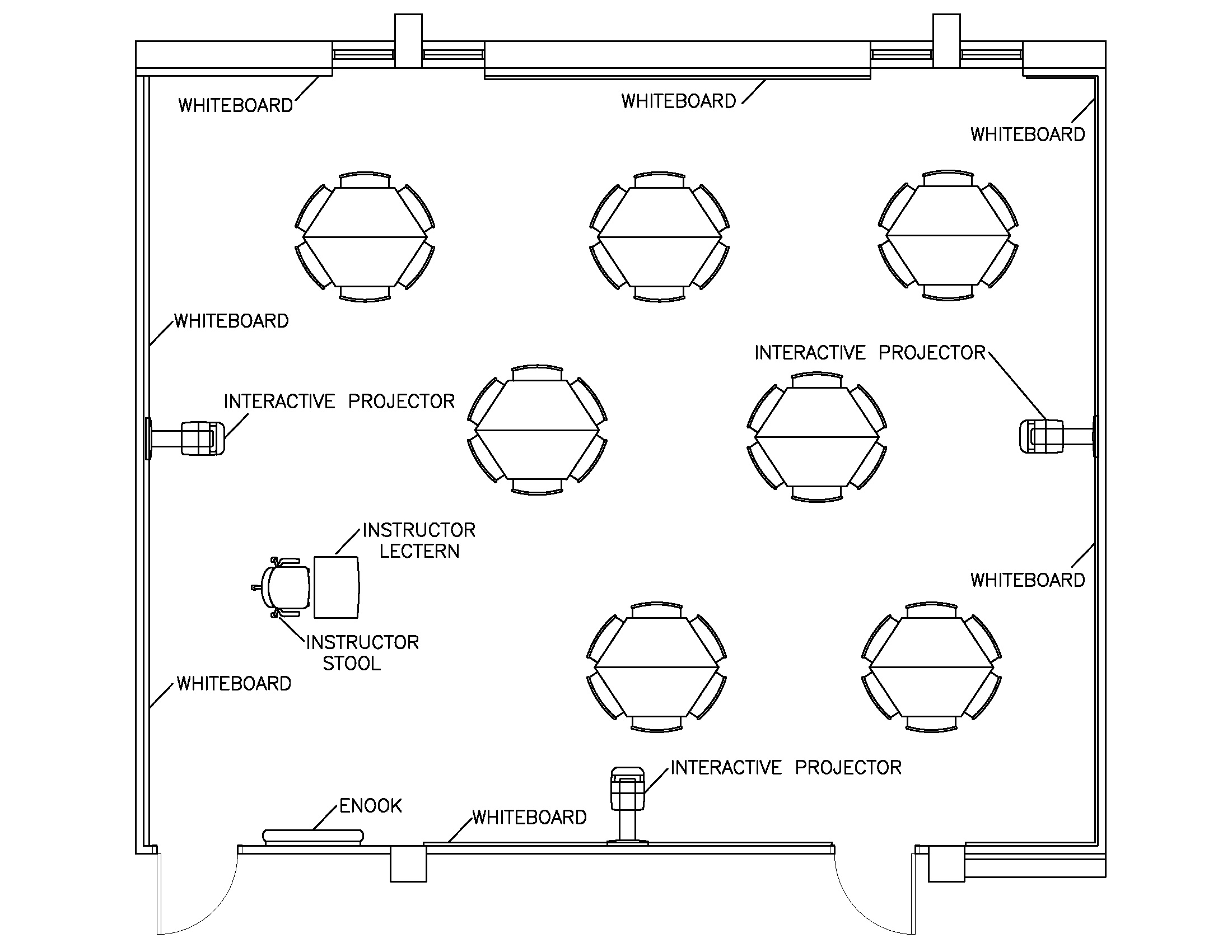 WHITEBOARD
WHITEBOARD
WHITEBOARD

WHITEBOARD

INTERACTIVE PROJECTOR

INTERACTIVE PROJECTOR

INSTRUCTOR LECTERN

WHITEBOARD

INSTRUCTOR STOOL

WHITEBOARD

INTERACTIVE PROJECTOR

ENOOK

WHITEBOARD