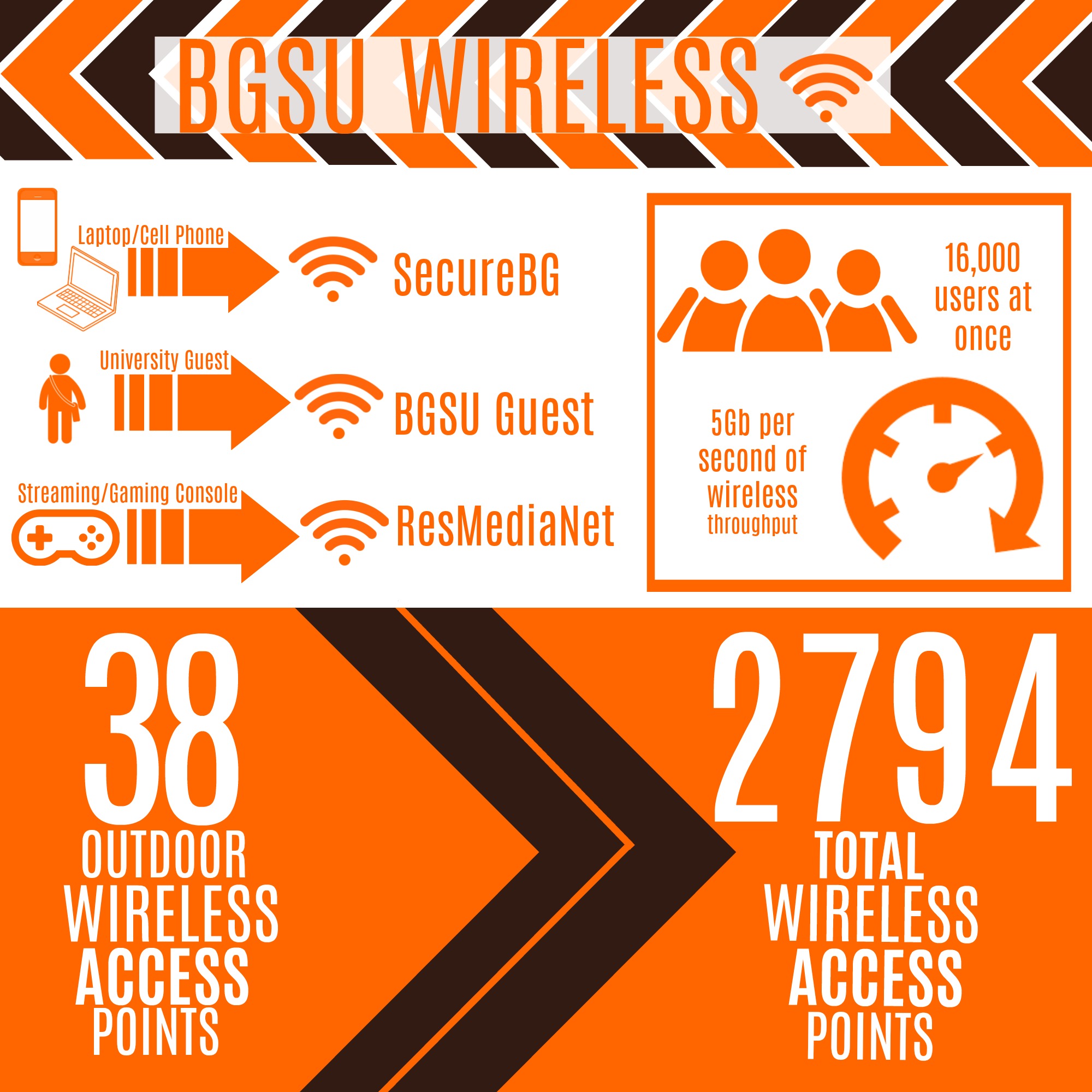 BGSU WIRELESS

Laptop/Cell Phone

SecureBG

University Guest

BGSU Guest

Streaming/Gaming Console

ResMediaNet

16,000 users at once

5Gb per second of wireless throughput

38
OUTDOOR WIRELESS ACCESS POINTS

2794
TOTAL WIRELESS ACCESS POINTS