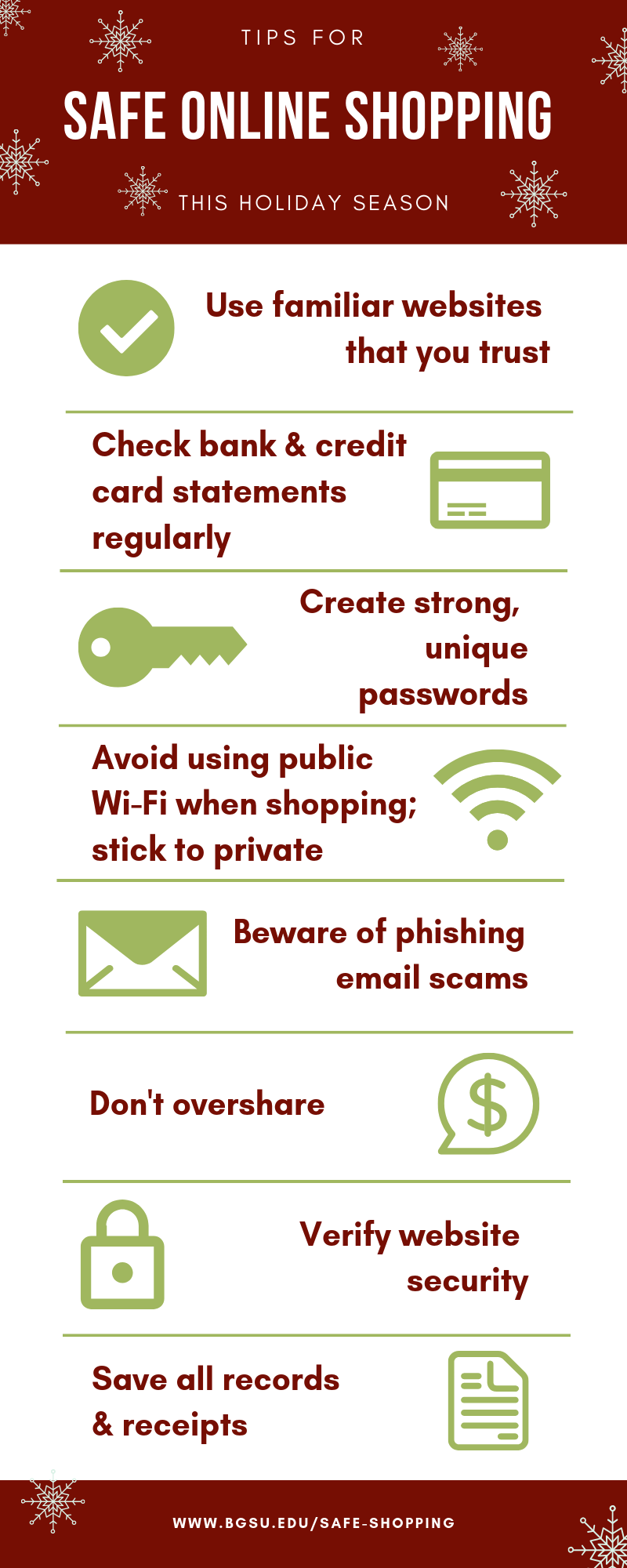 TIPS FOR

SAFE ONLINE SHOPPING

THIS HOLIDAY SEASON

Use familiar websites that you trust

Check bank & credit card statements regularly

Create strong, unique passwords

Avoid using public Wi-Fi when shopping; stick to private

Beware of phishing email scams

Don't overshare

$

Verify website security

Save all records & receipts

WWW.BGSU.EDU/SAFE-SHOPPING